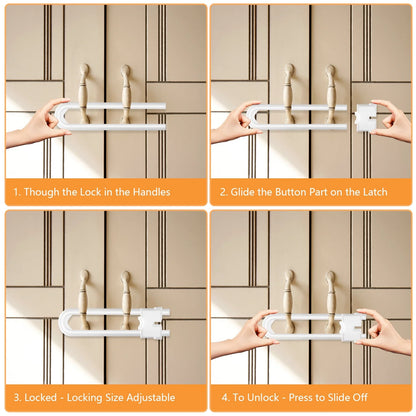 1. Though the Lock in the Handles

2. Glide the Button Part on the Latch

3. Locked - Locking Size Adjustable

4. To Unlock - Press to Slide Off