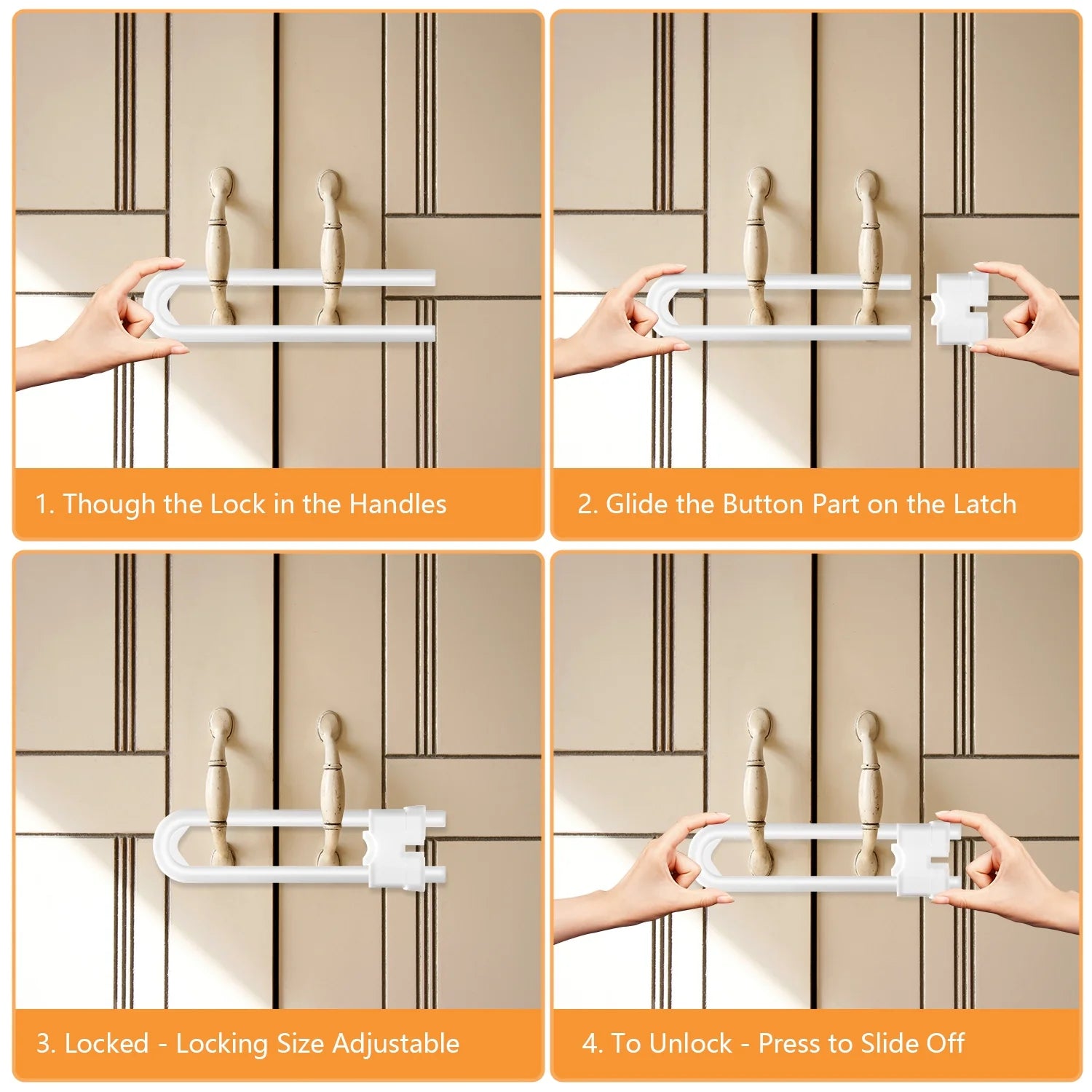 1. Though the Lock in the Handles

2. Glide the Button Part on the Latch

3. Locked - Locking Size Adjustable

4. To Unlock - Press to Slide Off