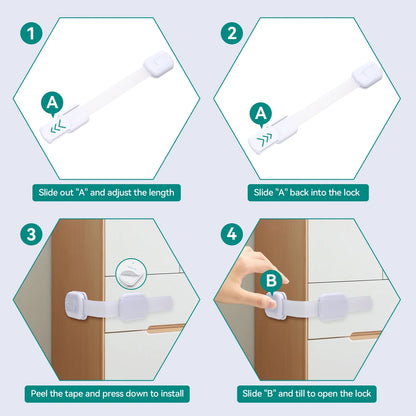 1

A

Slide out "A" and adjust the length

2

A

Slide "A" back into the lock

3

Peel the tape and press down to install

4

B

Slide "B" and till to open the lock