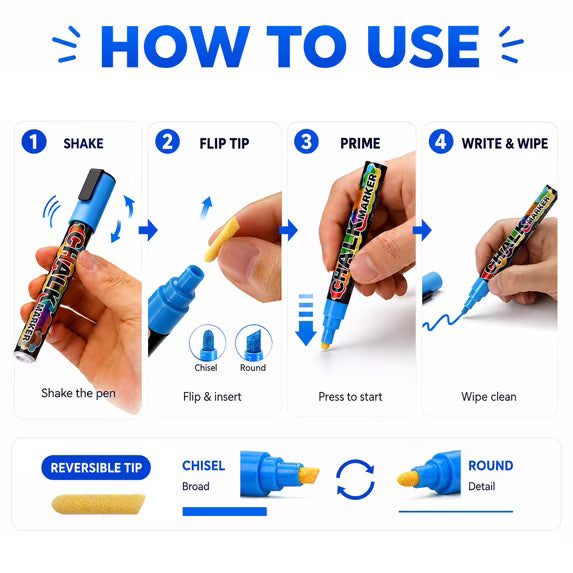 HOW TO USE

1 SHAKE

CHALK MARKER

Shake the pen

2 FLIP TIP

Chisel Round

Flip & insert

3 PRIME

CHALK MARKER

Press to start

4 WRITE & WIPE

CHALK MARKER

Wipe clean

REVERSIBLE TIP

CHISEL
Broad

ROUND
Detail