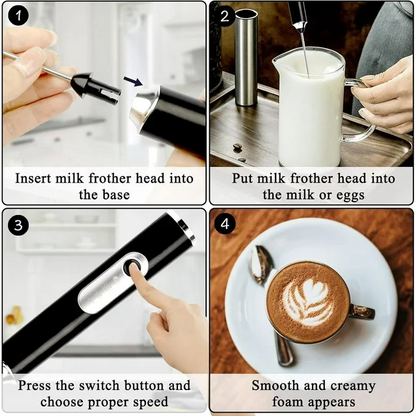 1

Insert milk frother head into the base

2

Put milk frother head into the milk or eggs

3

Press the switch button and choose proper speed

4

Smooth and creamy foam appears