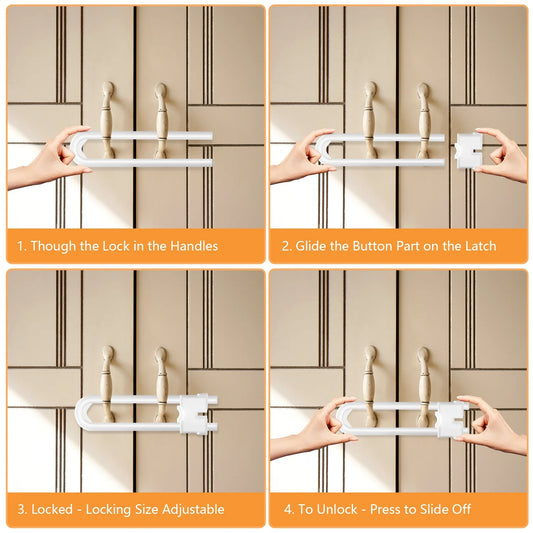 1. Though the Lock in the Handles

2. Glide the Button Part on the Latch

3. Locked - Locking Size Adjustable

4. To Unlock - Press to Slide Off