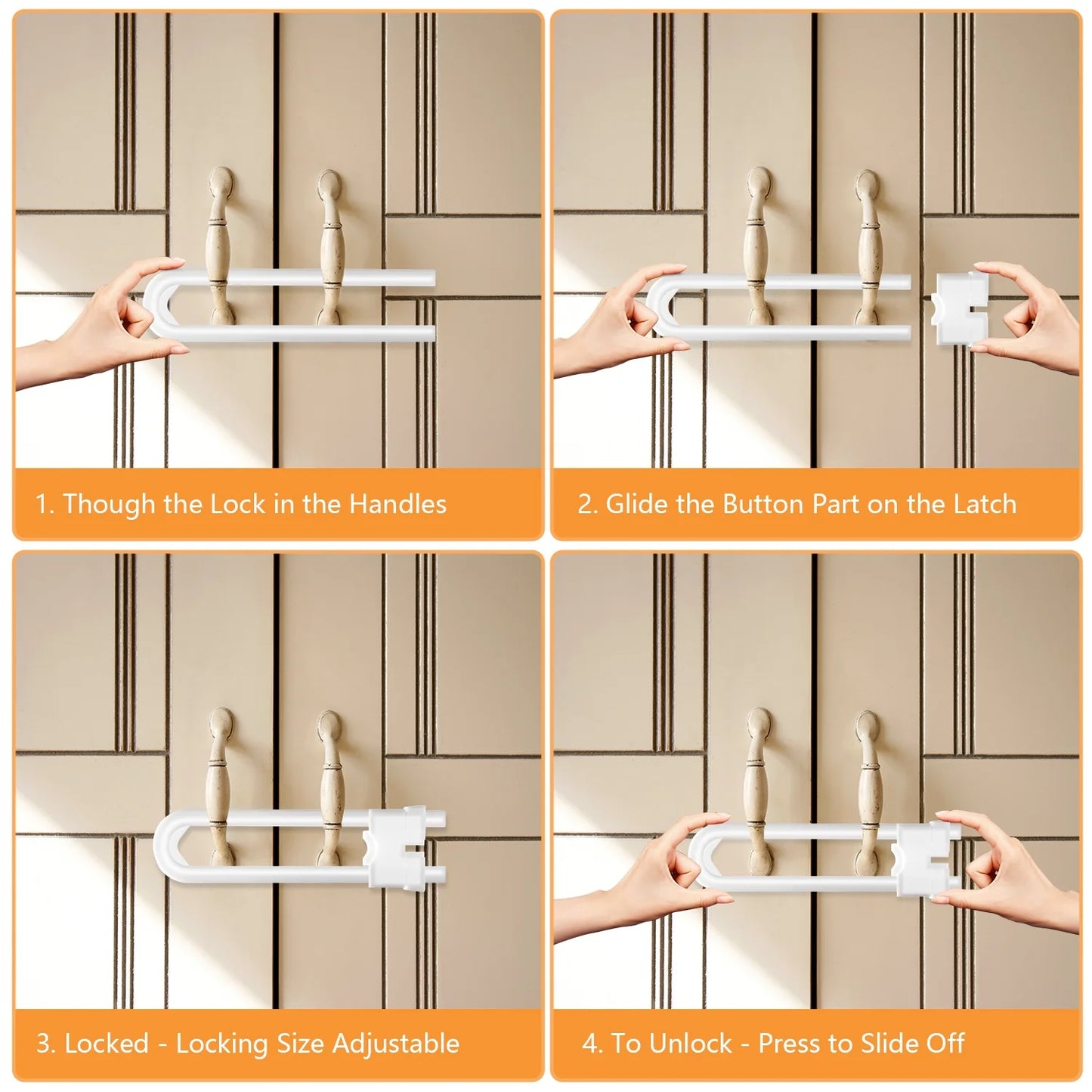 1. Though the Lock in the Handles

2. Glide the Button Part on the Latch

3. Locked - Locking Size Adjustable

4. To Unlock - Press to Slide Off