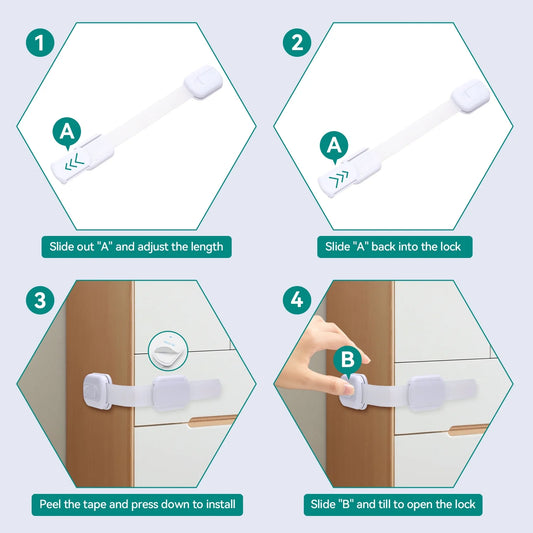 1

A

Slide out "A" and adjust the length

2

A

Slide "A" back into the lock

3

Peel the tape and press down to install

4

B

Slide "B" and till to open the lock