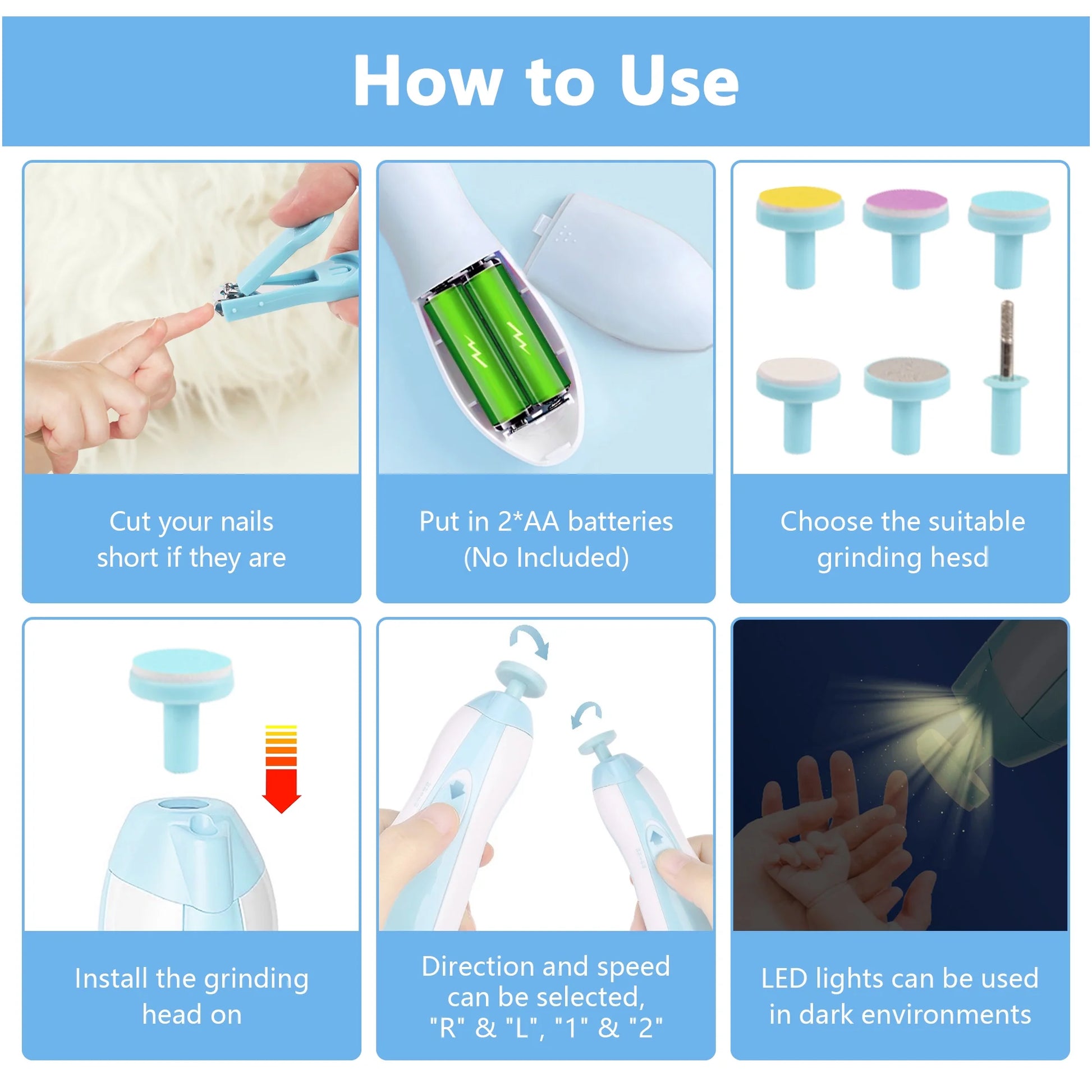 How to Use

Cut your nails short if they are

Put in 2*AA batteries (No Included)

Choose the suitable grinding hesd

Install the grinding head on

Direction and speed can be selected, "R" & "L", "1" & "2"

LED lights can be used in dark environments