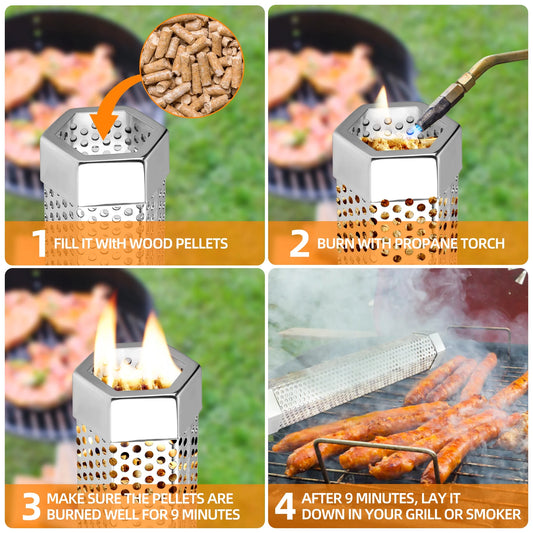 1 FILL IT WItH WOOD PELLETS

2 BURN WITH PROPANE TORCH

3 MAKE SURE THE PELLETS ARE BURNED WELL FOR 9 MINUTES

4 AFTER 9 MINUTES, LAY IT DOWN IN YOUR GRILL OR SMOKER