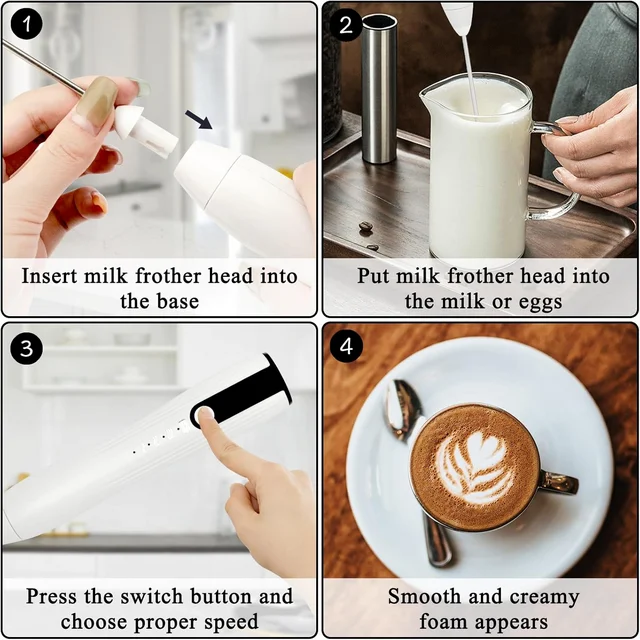 1

Insert milk frother head into the base

2

Put milk frother head into the milk or eggs

3

Press the switch button and choose proper speed

4

Smooth and creamy foam appears